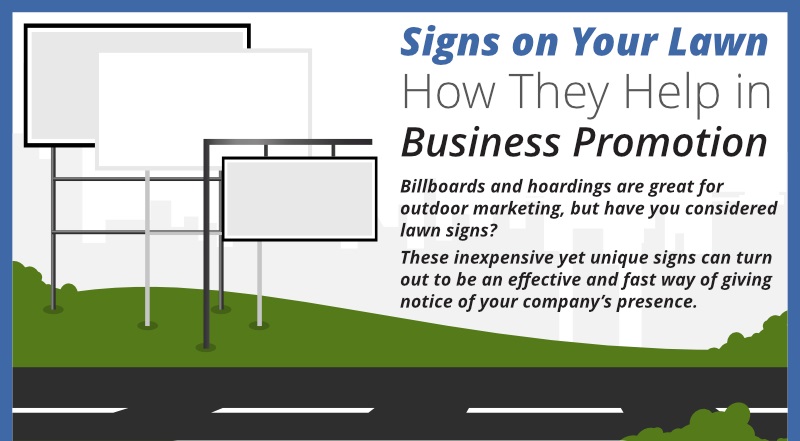 Signs on Your Lawn
How They Help in
Business Promotion

Billboards and hoardings are great for outdoor marketing, but have you considered lawn signs?

These inexpensive yet unique signs can turn out to be an effective and fast way of giving notice of your company's presence.